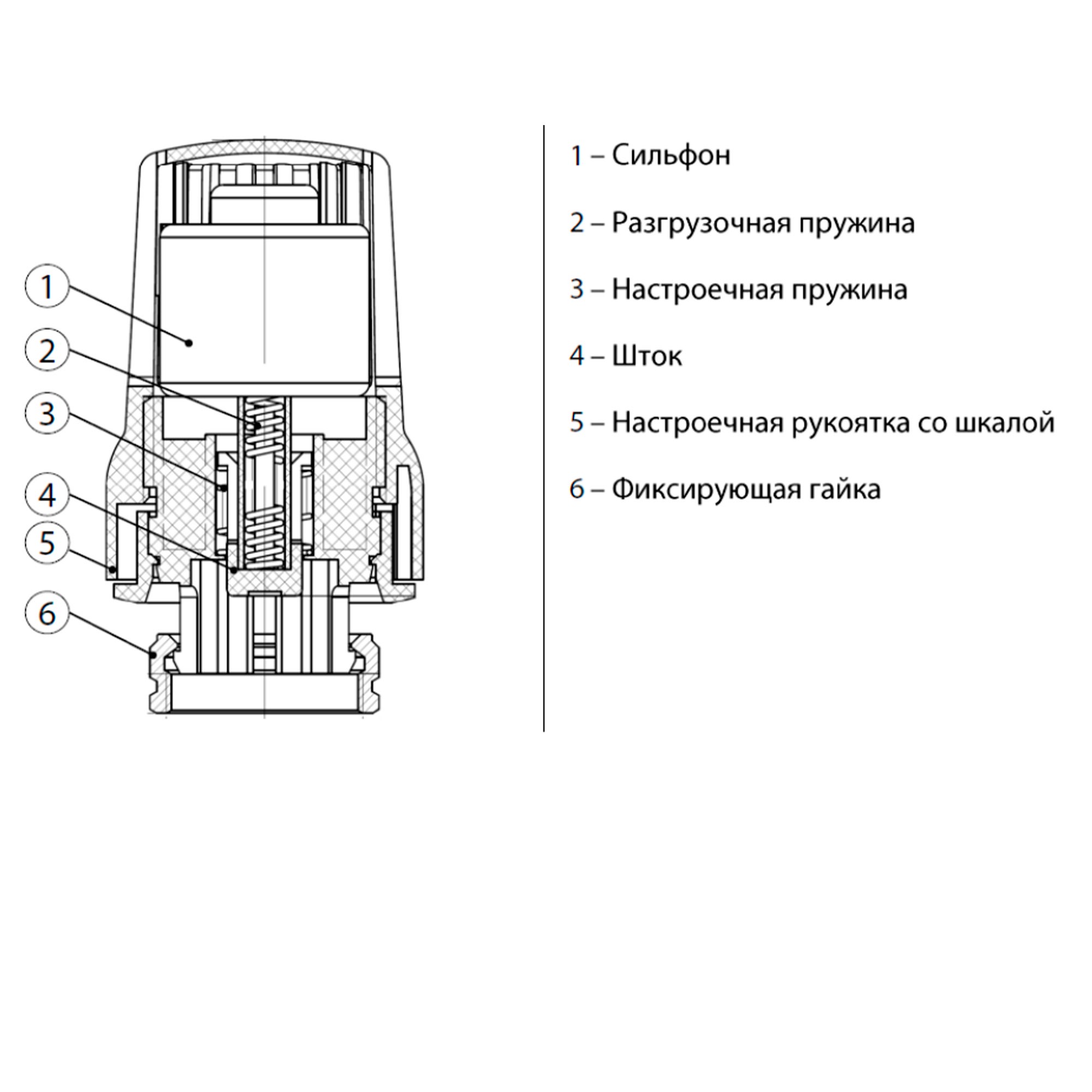 1
2
3
4
5
6

1 – Сильфон

2 – Разгрузочная пружина

3 – Настроечная пружина

4 – Шток

5 – Настроечная рукоятка со шкалой

6 – Фиксирующая гайка